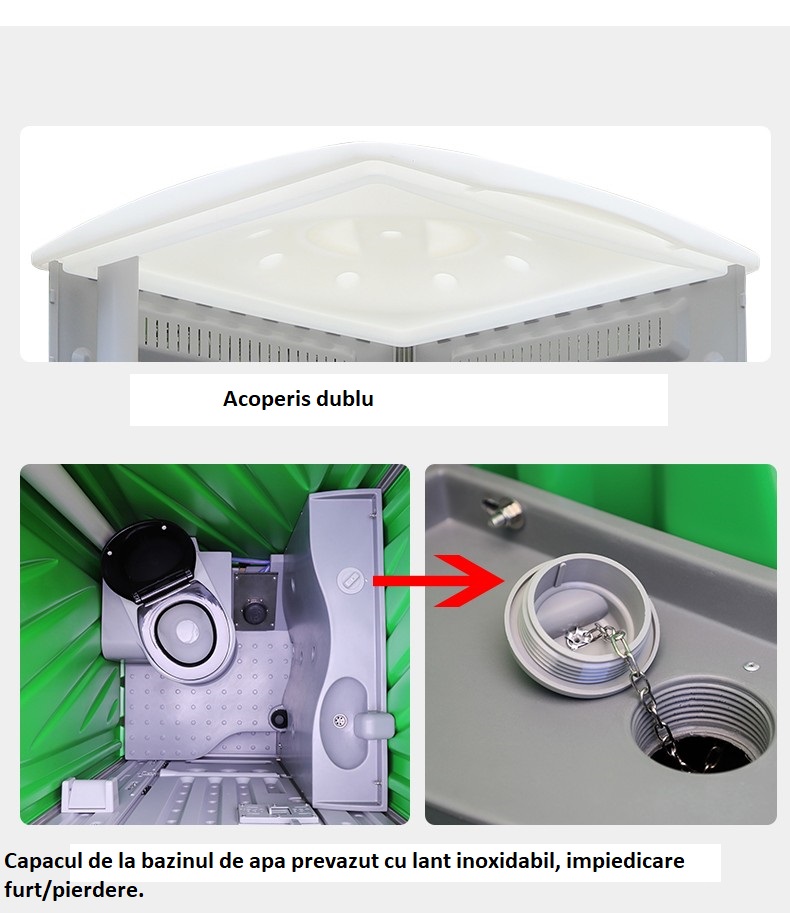 Acoperis dublu

Capacul de la bazinul de apa prevazut cu lant inoxidabil, impiedicare furt/pierdere.